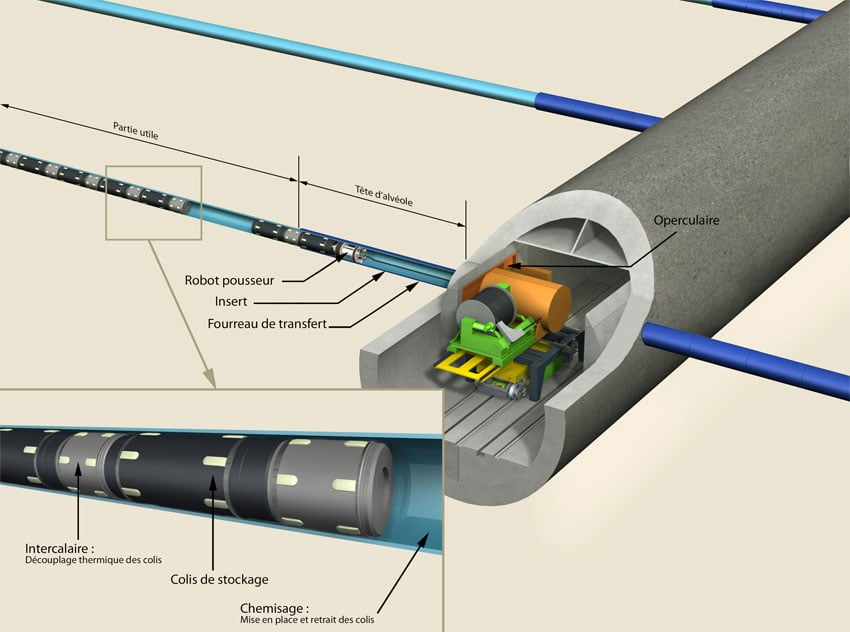 Partie utile

Tête d'alvéole

Operculaire

Robot pousseur

Insert

Fourreau de transfert

Intercalaire :
Découplage thermique des colis

Colis de stockage

Chemisage :
Mise en place et retrait des colis