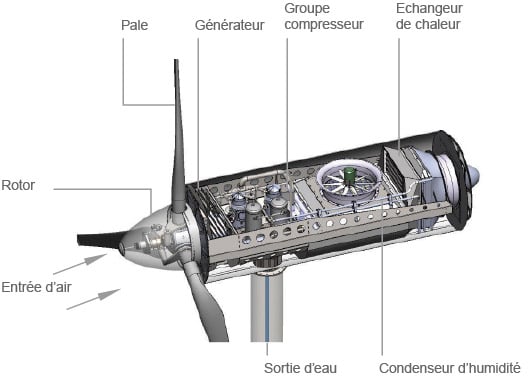 Pale

Générateur

Groupe compresseur

Echangeur de chaleur

Rotor

Entrée d'air

Sortie d'eau

Condenseur d'humidité