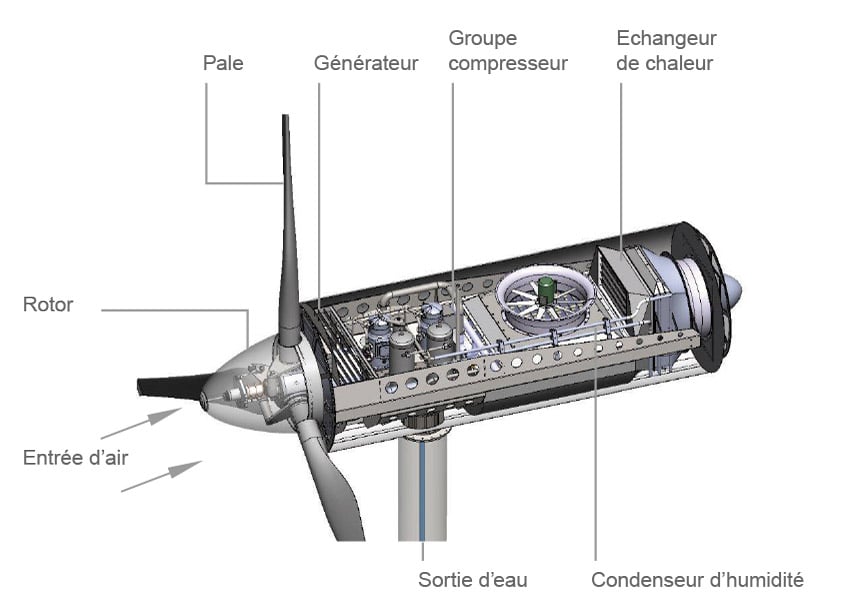 Pale

Générateur

Groupe compresseur

Echangeur de chaleur

Rotor

Entrée d'air

Sortie d'eau

Condenseur d'humidité