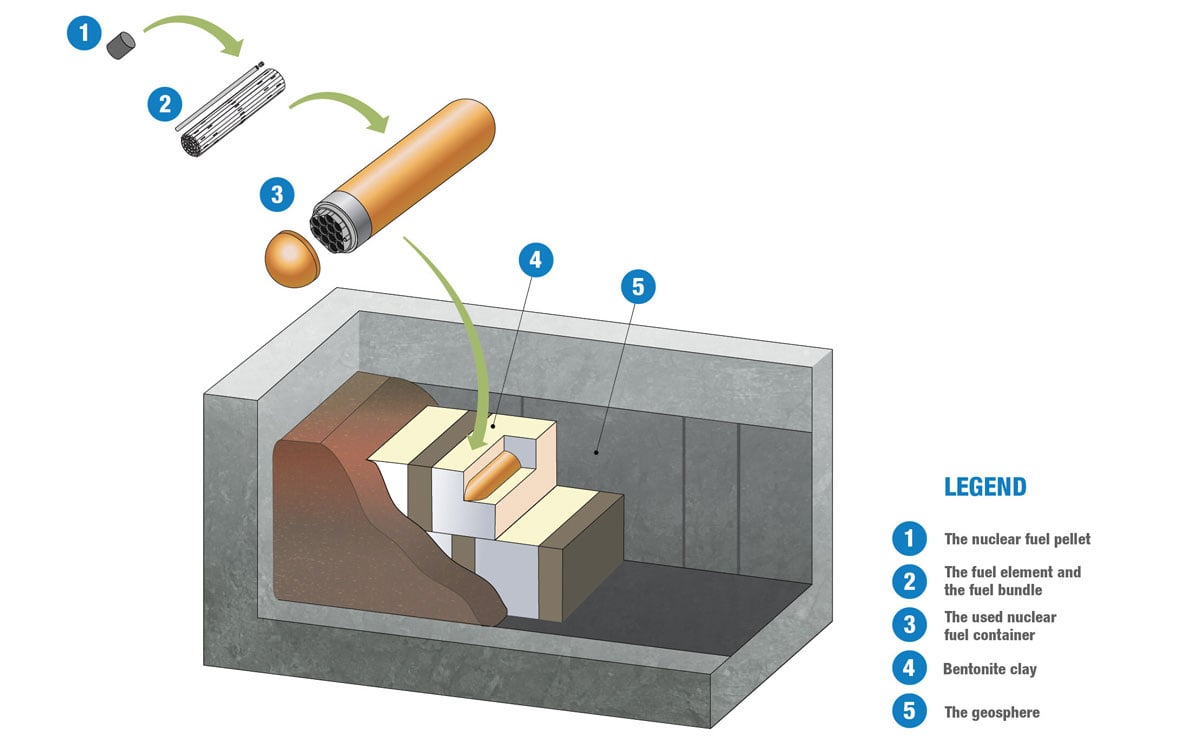 1
2
3
4
5

LEGEND

1 The nuclear fuel pellet
2 The fuel element and the fuel bundle
3 The used nuclear fuel container
4 Bentonite clay
5 The geosphere